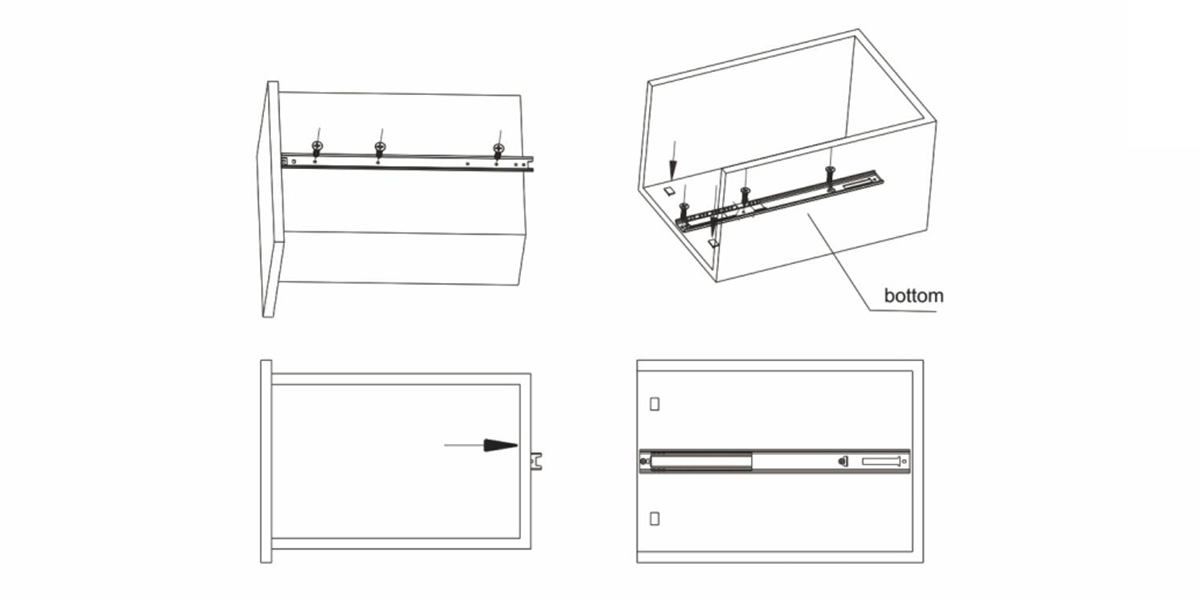 bottom