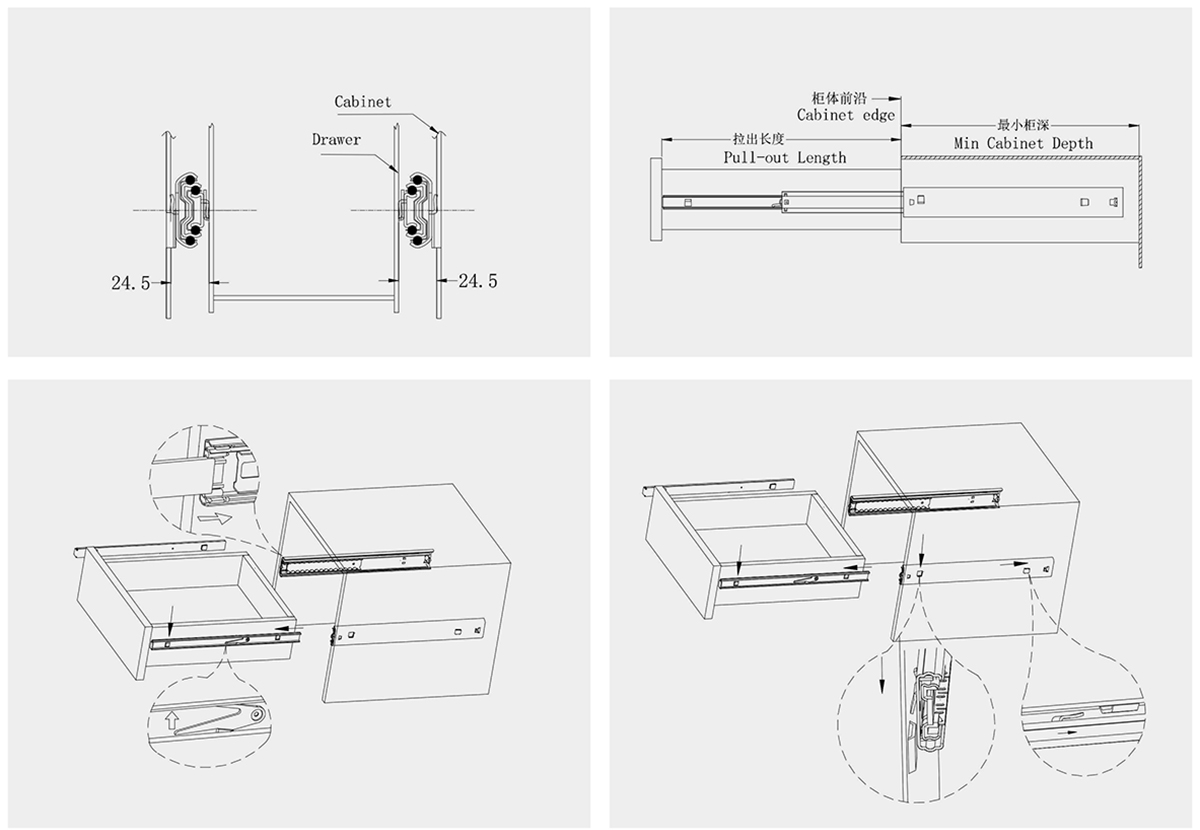 Cabinet
Drawer
24.5
24.5

柜体前沿
Cabinet edge
最小柜深
Min Cabinet Depth
拉出长度
Pull-out Length