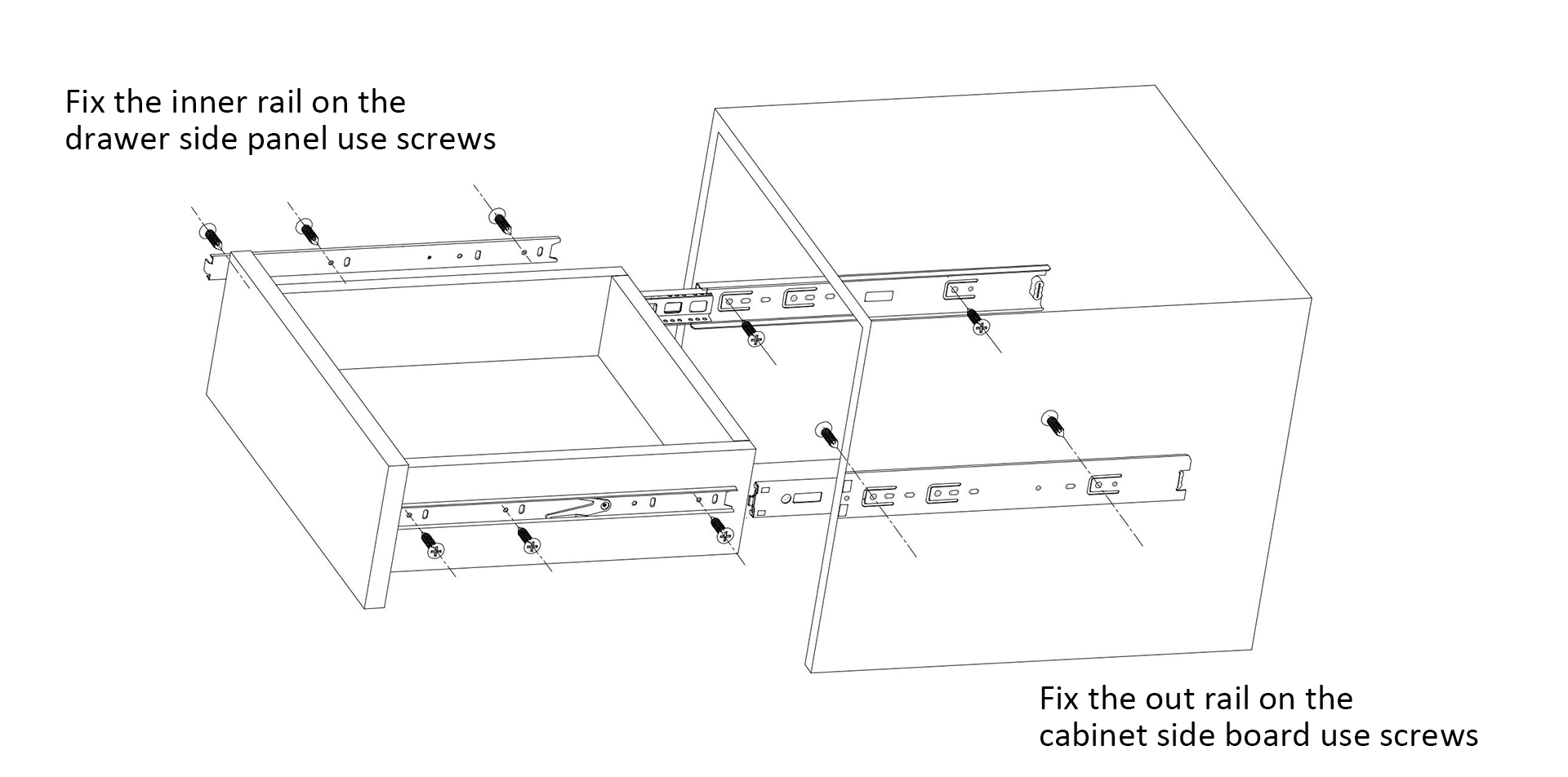 Fix the inner rail on the drawer side panel use screws

Fix the out rail on the cabinet side board use screws