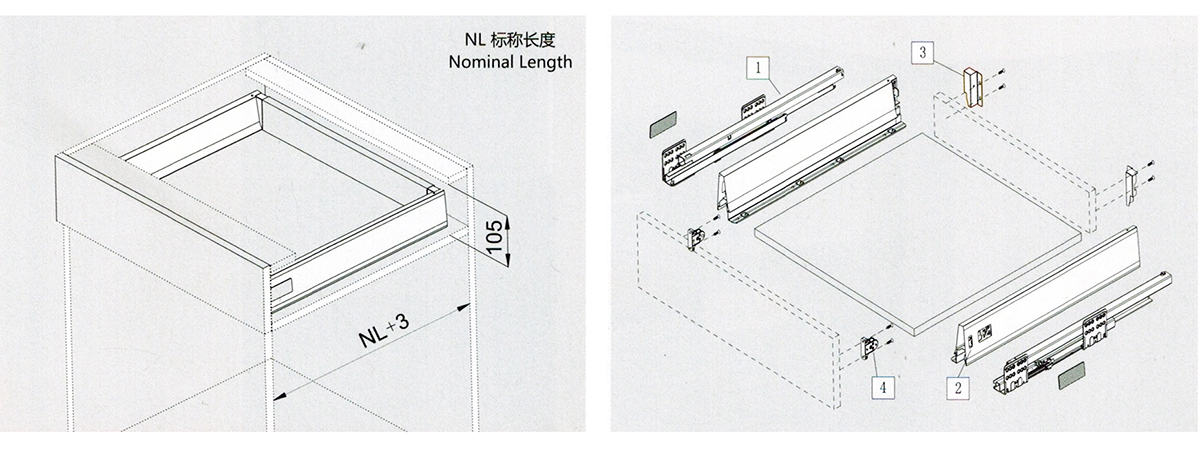 NL 标称长度
Nominal Length

105

NL+3

1

3

4

2